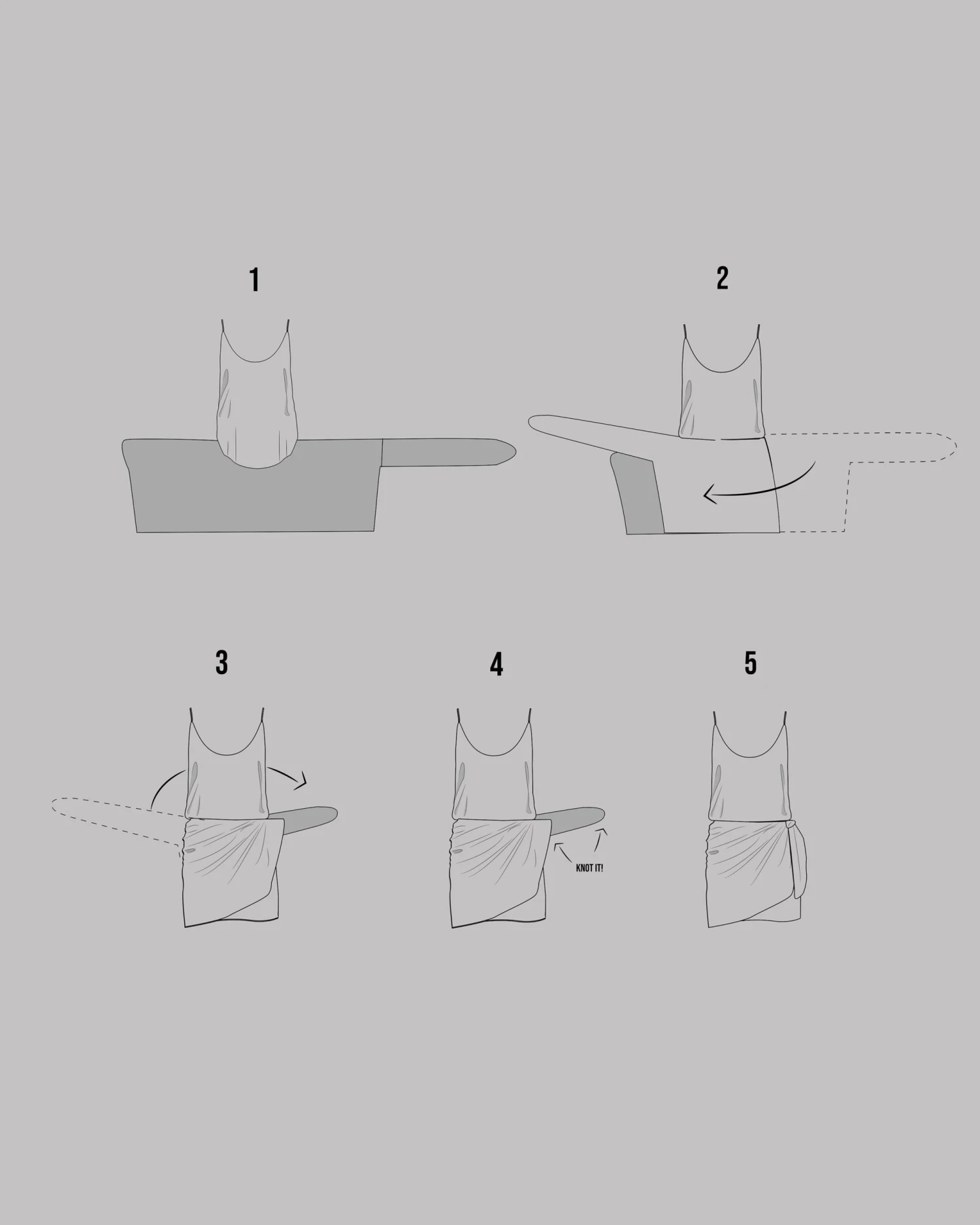 1

2

3

4

KNOT IT!

5